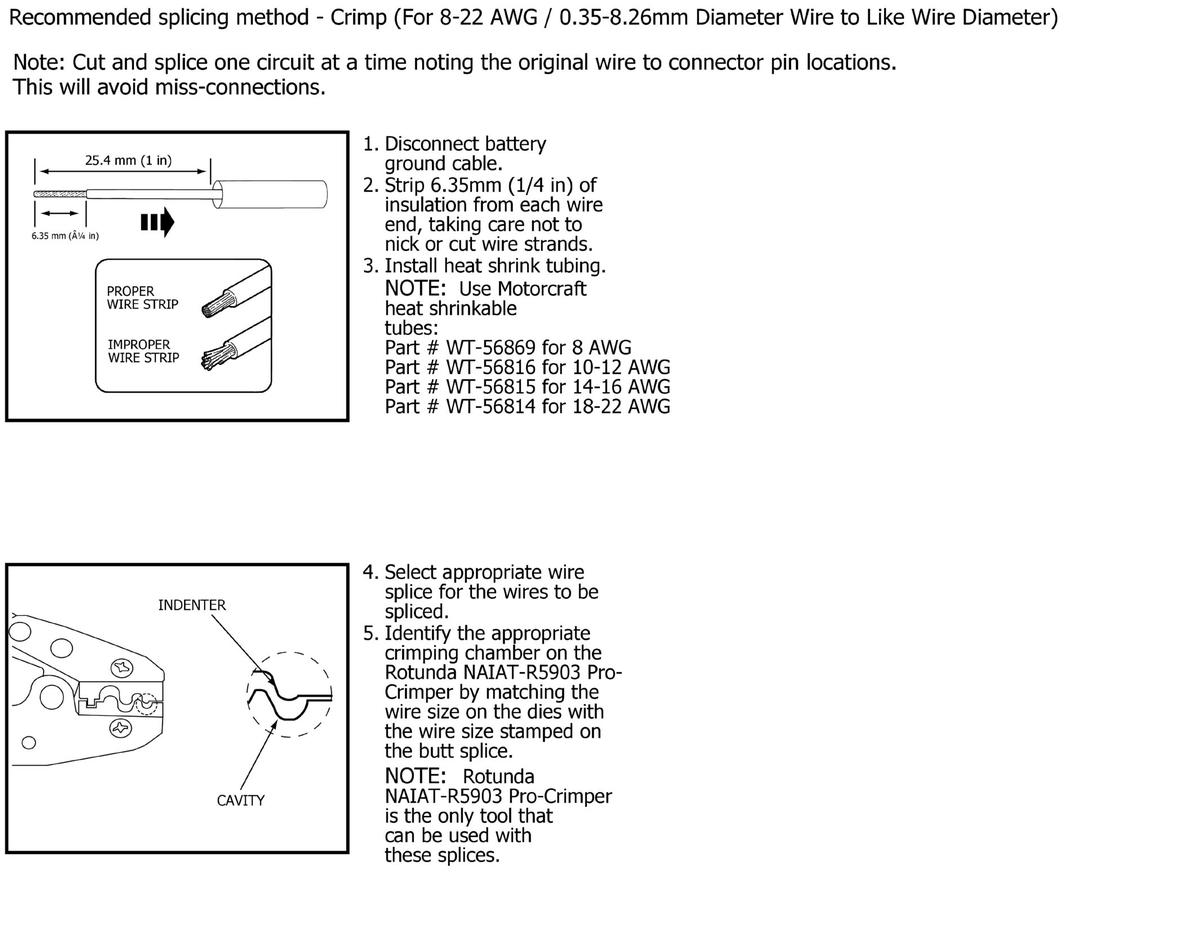 Recommended splicing method - Crimp (For 8-22 AWG / 0.35-8.26mm Diameter Wire to Like Wire Diameter)

Note: Cut and splice one circuit at a time noting the original wire to connector pin locations. This will avoid miss-connections.

25.4 mm (1 in)

6.35 mm (Â¼ in)

PROPER WIRE STRIP

IMPROPER WIRE STRIP

1. Disconnect battery ground cable.
2. Strip 6.35mm (1/4 in) of insulation from each wire end, taking care not to nick or cut wire strands.
3. Install heat shrink tubing.
NOTE: Use Motorcraft heat shrinkable tubes:
Part # WT-56869 for 8 AWG
Part # WT-56816 for 10-12 AWG
Part # WT-56815 for 14-16 AWG
Part # WT-56814 for 18-22 AWG

INDENTER

CAVITY

4. Select appropriate wire splice for the wires to be spliced.
5. Identify the appropriate crimping chamber on the Rotunda NAIAT-R5903 Pro-Crimper by matching the wire size on the dies with the wire size stamped on the butt splice.
NOTE: Rotunda NAIAT-R5903 Pro-Crimper is the only tool that can be used with these splices.