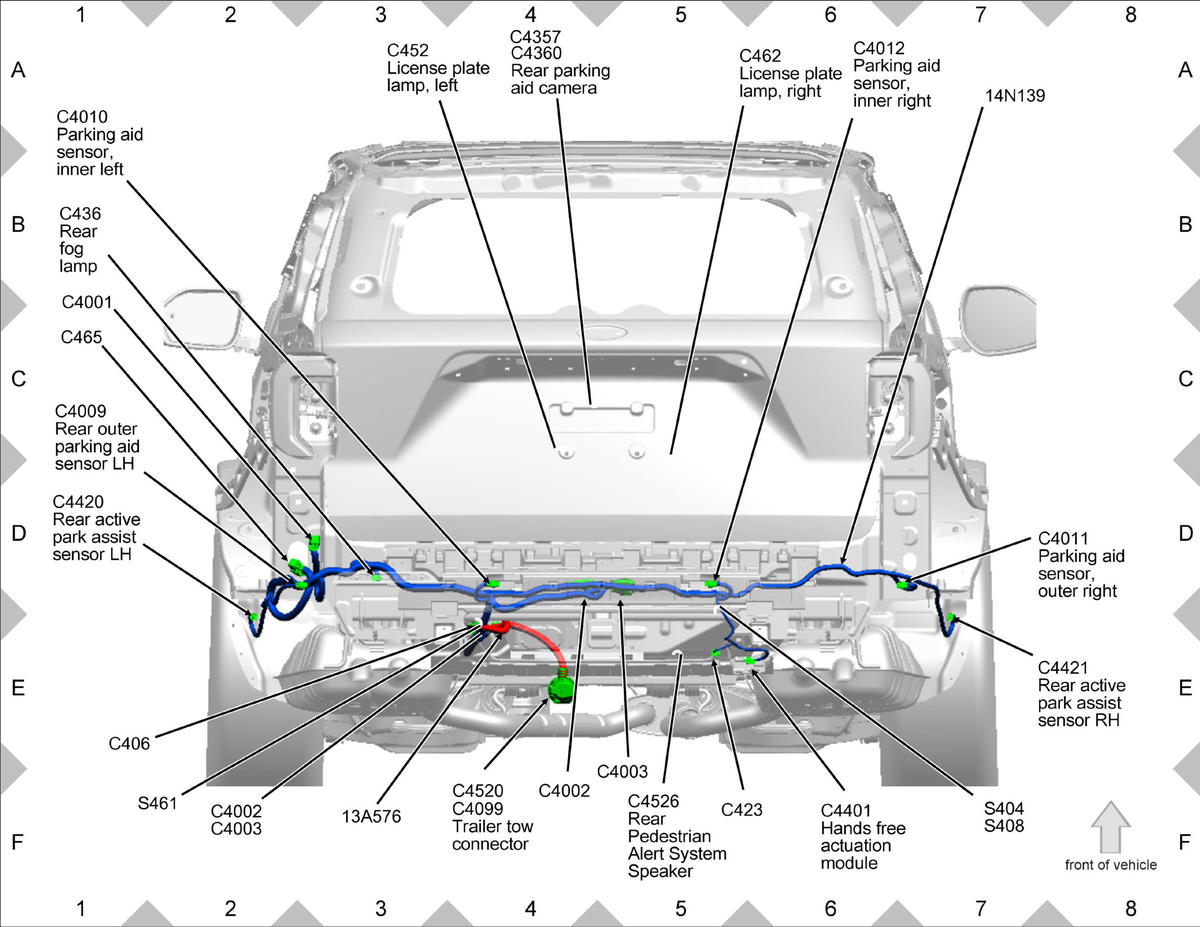 1 2 3 4 5 6 7 8

A B C D E F

C452
License plate lamp, left

C4357
C4360
Rear parking aid camera

C462
License plate lamp, right

C4012
Parking aid sensor, inner right

14N139

C4010
Parking aid sensor, inner left

C436
Rear fog lamp

C4001

C465

C4009
Rear outer parking aid sensor LH

C4420
Rear active park assist sensor LH

C4011
Parking aid sensor, outer right

C4421
Rear active park assist sensor RH

C406

S461

C4002
C4003

13A576

C4520
C4099
Trailer tow connector

C4002

C4003

C4526
Rear Pedestrian Alert System Speaker

C423

C4401
Hands free actuation module

S404
S408

front of vehicle

A B C D E F

1 2 3 4 5 6 7 8