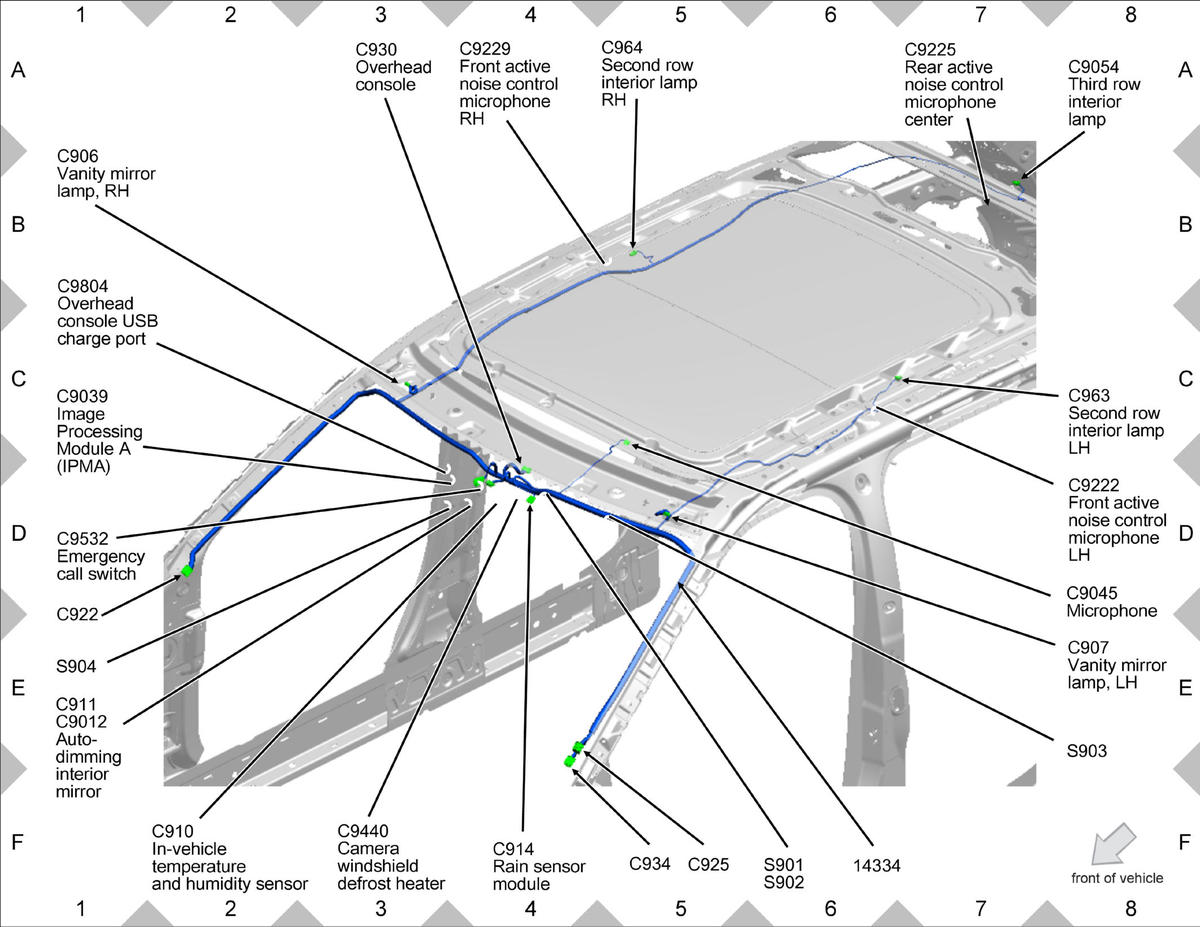 1 2 3 4 5 6 7 8

A
B
C
D
E
F

C930
Overhead console

C9229
Front active noise control microphone RH

C964
Second row interior lamp RH

C9225
Rear active noise control microphone center

C9054
Third row interior lamp

C906
Vanity mirror lamp, RH

C9804
Overhead console USB charge port

C9039
Image Processing Module A (IPMA)

C9532
Emergency call switch

C922

S904

C911
C9012
Auto-dimming interior mirror

C963
Second row interior lamp LH

C9222
Front active noise control microphone LH

C9045
Microphone

C907
Vanity mirror lamp, LH

S903

C910
In-vehicle temperature and humidity sensor

C9440
Camera windshield defrost heater

C914
Rain sensor module

C934

C925

S901
S902

14334

front of vehicle

A
B
C
D
E
F

1 2 3 4 5 6 7 8