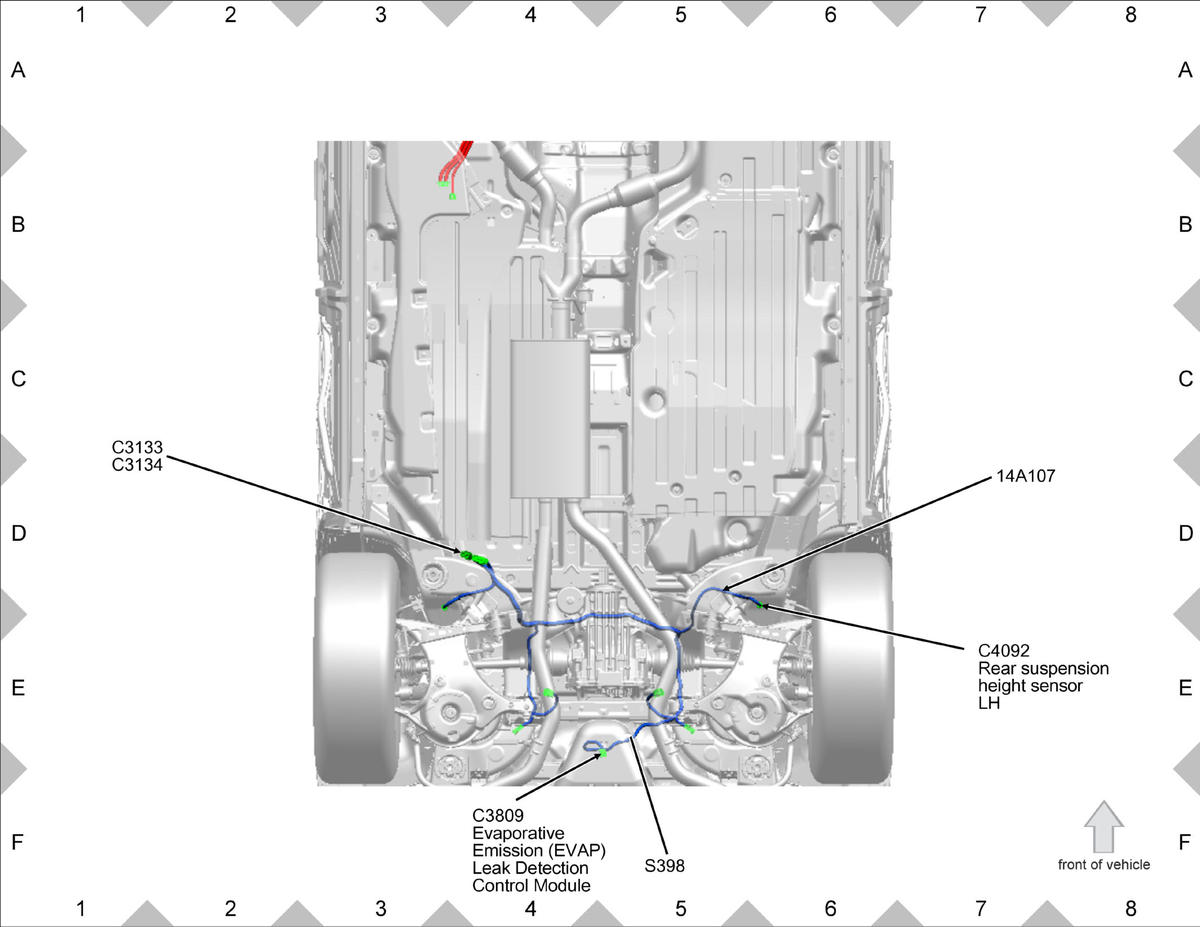 1 2 3 4 5 6 7 8

A
B
C
D
E
F

A
B
C
D
E
F

C3133
C3134

14A107

C4092
Rear suspension height sensor LH

C3809
Evaporative Emission (EVAP) Leak Detection Control Module

S398

front of vehicle

1 2 3 4 5 6 7 8