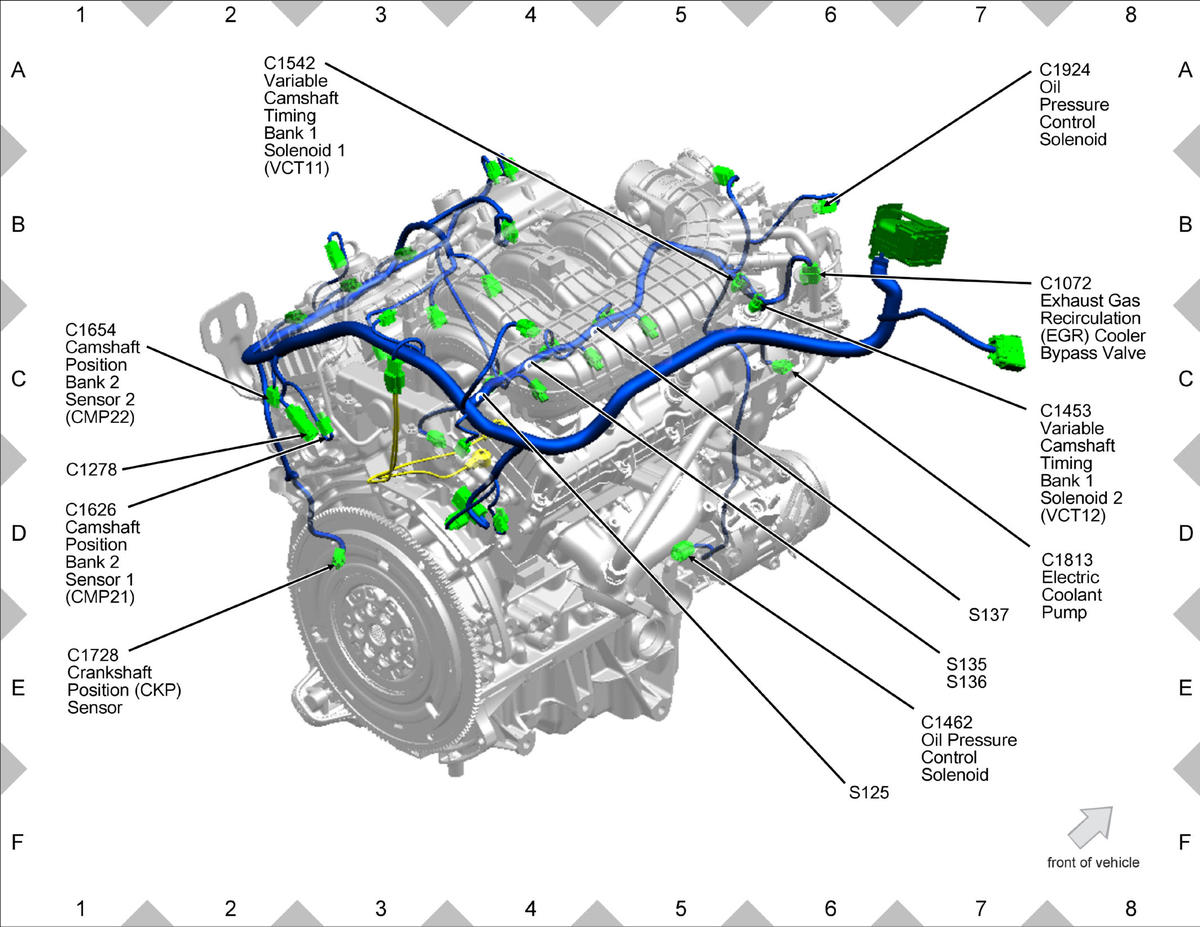 1 2 3 4 5 6 7 8

A
B
C
D
E
F

C1542
Variable
Camshaft
Timing
Bank 1
Solenoid 1
(VCT11)

C1924
Oil
Pressure
Control
Solenoid

C1072
Exhaust Gas
Recirculation
(EGR) Cooler
Bypass Valve

C1654
Camshaft
Position
Bank 2
Sensor 2
(CMP22)

C1453
Variable
Camshaft
Timing
Bank 1
Solenoid 2
(VCT12)

C1278

C1626
Camshaft
Position
Bank 2
Sensor 1
(CMP21)

C1813
Electric
Coolant
Pump

S137

C1728
Crankshaft
Position (CKP)
Sensor

S135
S136

C1462
Oil Pressure
Control
Solenoid

S125

front of vehicle

A
B
C
D
E
F

1 2 3 4 5 6 7 8