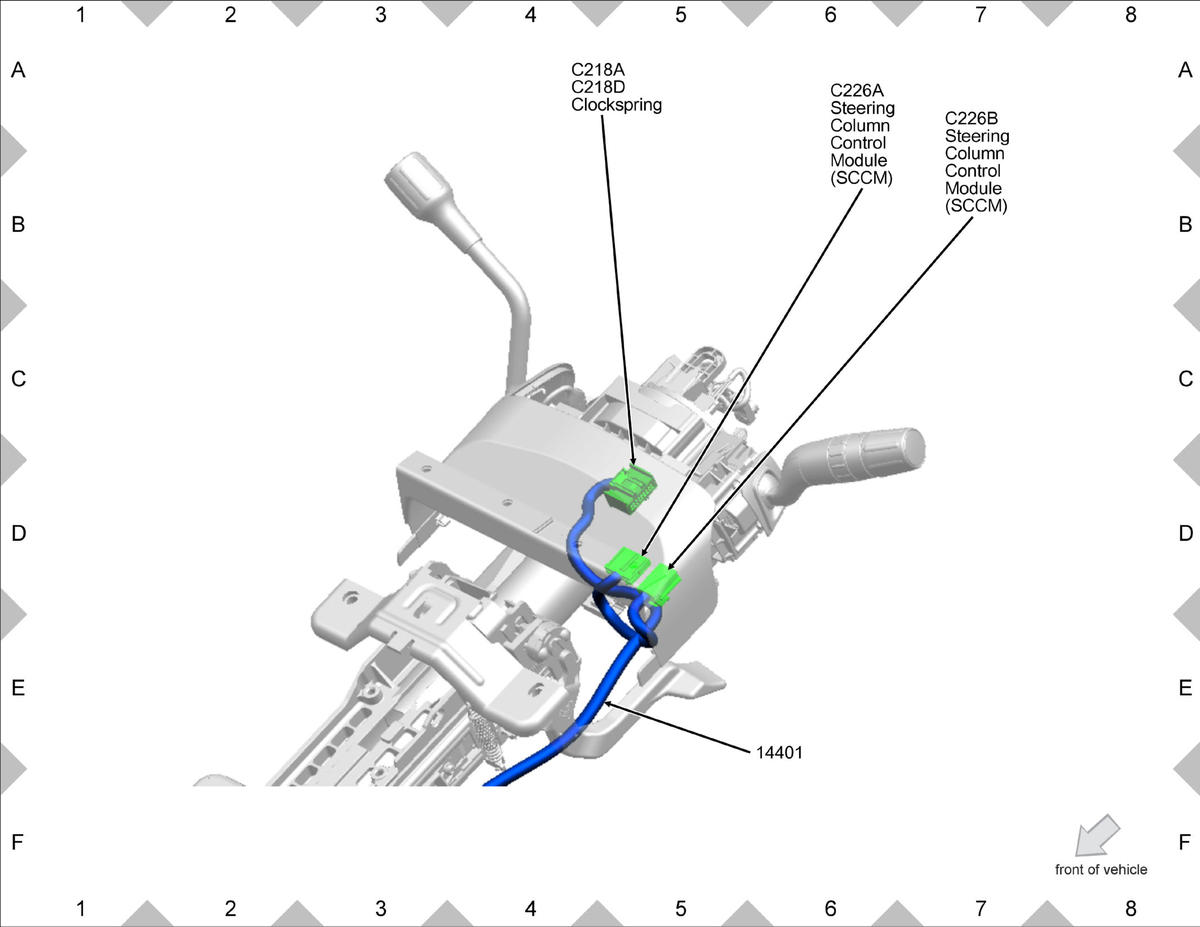 1 2 3 4 5 6 7 8

A B C D E F

C218A
C218D
Clockspring

C226A
Steering
Column
Control
Module
(SCCM)

C226B
Steering
Column
Control
Module
(SCCM)

14401

front of vehicle

A B C D E F

1 2 3 4 5 6 7 8