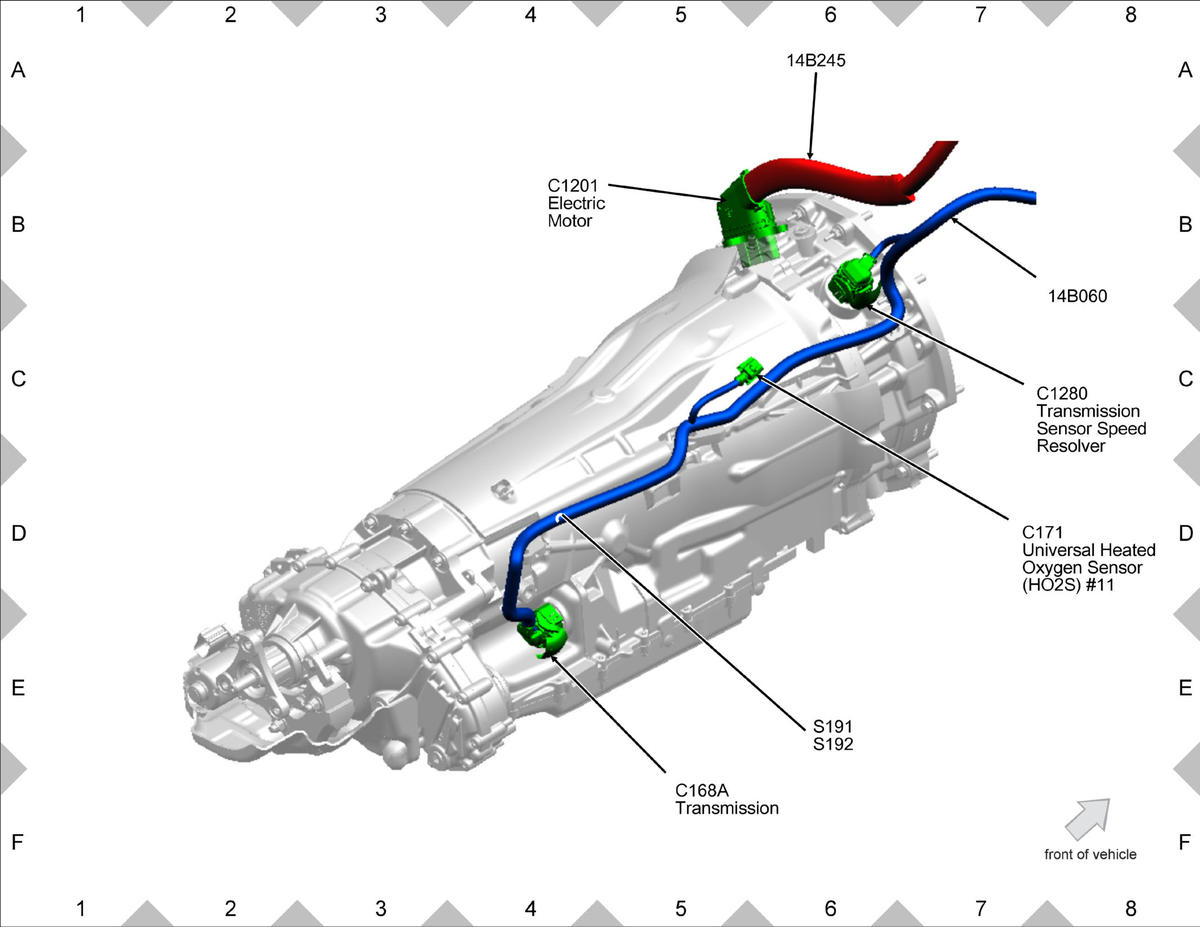 1 2 3 4 5 6 7 8

A
B
C
D
E
F

14B245

C1201
Electric
Motor

14B060

C1280
Transmission
Sensor Speed
Resolver

C171
Universal Heated
Oxygen Sensor
(HO2S) #11

S191
S192

C168A
Transmission

front of vehicle

A
B
C
D
E
F

1 2 3 4 5 6 7 8