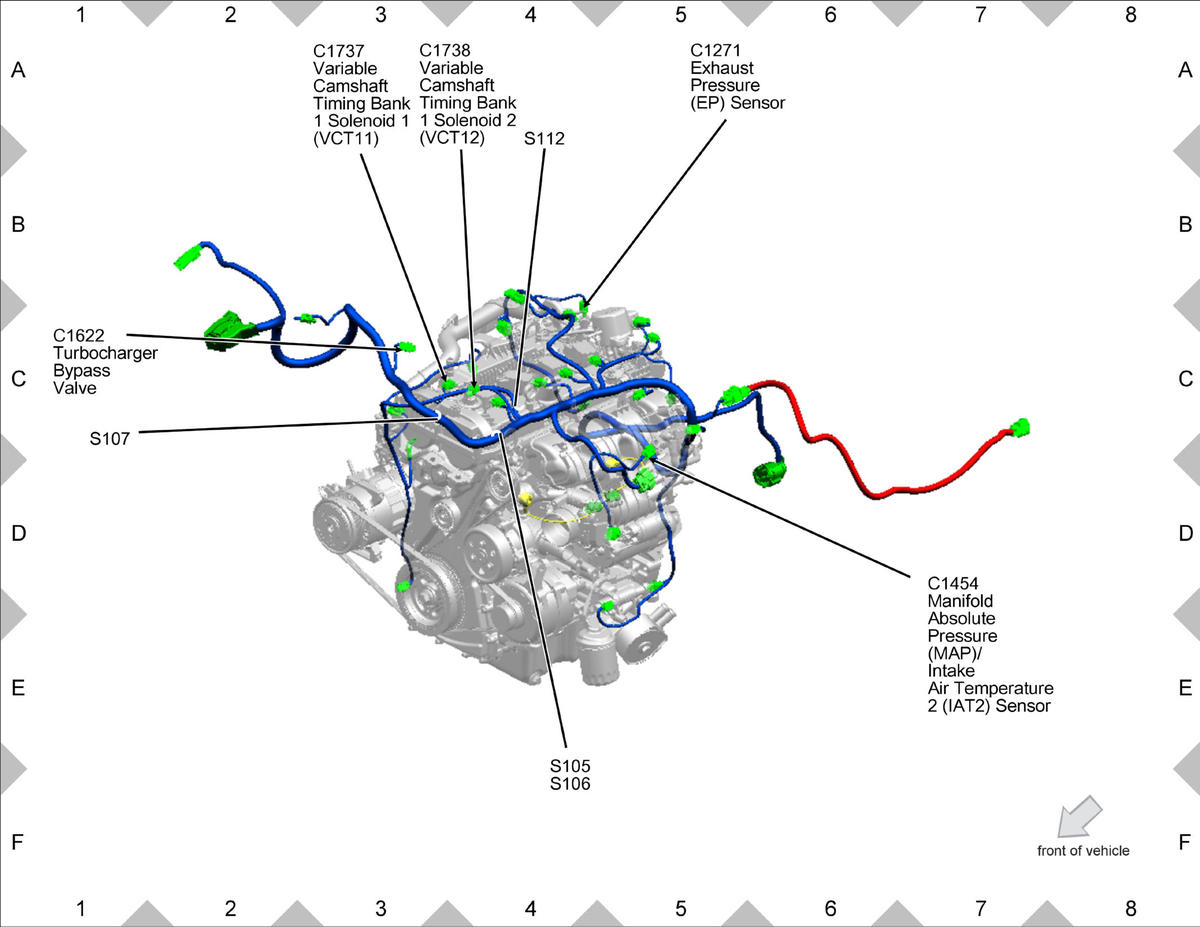 1 2 3 4 5 6 7 8

A
B
C
D
E
F

C1737
Variable
Camshaft
Timing Bank
1 Solenoid 1
(VCT11)

C1738
Variable
Camshaft
Timing Bank
1 Solenoid 2
(VCT12)

S112

C1271
Exhaust
Pressure
(EP) Sensor

C1622
Turbocharger
Bypass
Valve

S107

C1454
Manifold
Absolute
Pressure
(MAP)/
Intake
Air Temperature
2 (IAT2) Sensor

S105
S106

front of vehicle

A
B
C
D
E
F

1 2 3 4 5 6 7 8