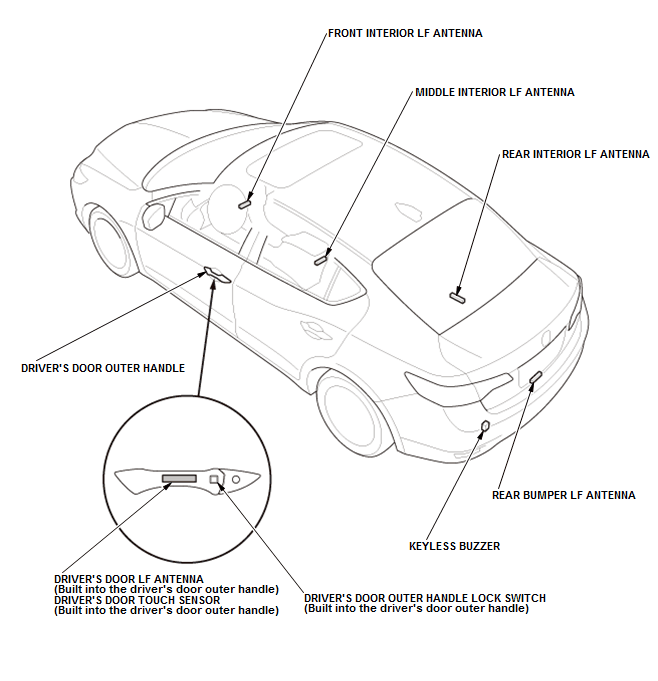 FRONT INTERIOR LF ANTENNA

MIDDLE INTERIOR LF ANTENNA

REAR INTERIOR LF ANTENNA

DRIVER'S DOOR OUTER HANDLE

REAR BUMPER LF ANTENNA

KEYLESS BUZZER

DRIVER'S DOOR LF ANTENNA
(Built into the driver's door outer handle)
DRIVER'S DOOR TOUCH SENSOR
(Built into the driver's door outer handle)

DRIVER'S DOOR OUTER HANDLE LOCK SWITCH
(Built into the driver's door outer handle)