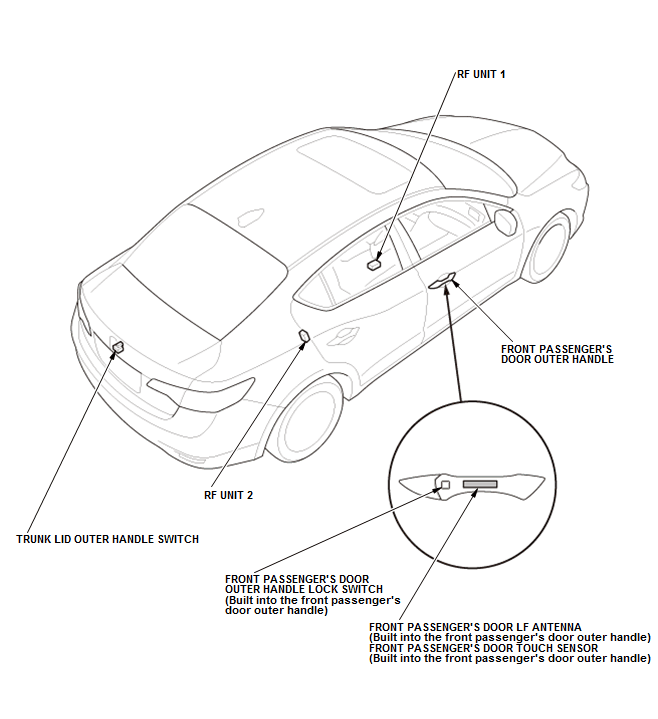 RF UNIT 1

FRONT PASSENGER'S DOOR OUTER HANDLE

RF UNIT 2

TRUNK LID OUTER HANDLE SWITCH

FRONT PASSENGER'S DOOR OUTER HANDLE LOCK SWITCH (Built into the front passenger's door outer handle)

FRONT PASSENGER'S DOOR LF ANTENNA (Built into the front passenger's door outer handle)
FRONT PASSENGER'S DOOR TOUCH SENSOR (Built into the front passenger's door outer handle)