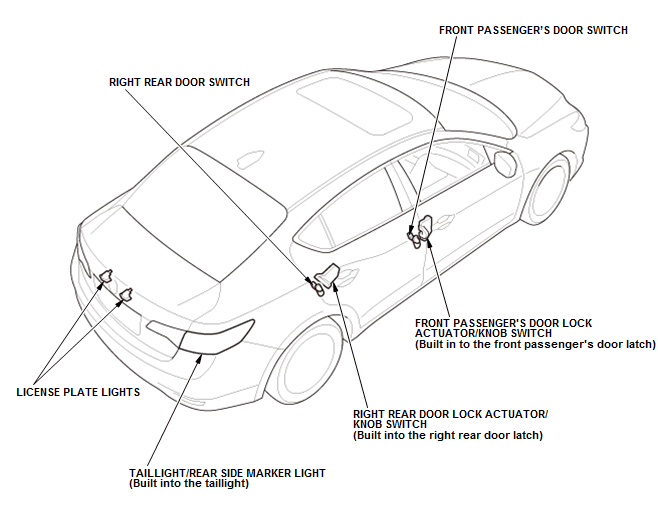 FRONT PASSENGER'S DOOR SWITCH

RIGHT REAR DOOR SWITCH

FRONT PASSENGER'S DOOR LOCK ACTUATOR/KNOB SWITCH
(Built in to the front passenger's door latch)

LICENSE PLATE LIGHTS

RIGHT REAR DOOR LOCK ACTUATOR/ KNOB SWITCH
(Built into the right rear door latch)

TAILLIGHT/REAR SIDE MARKER LIGHT
(Built into the taillight)