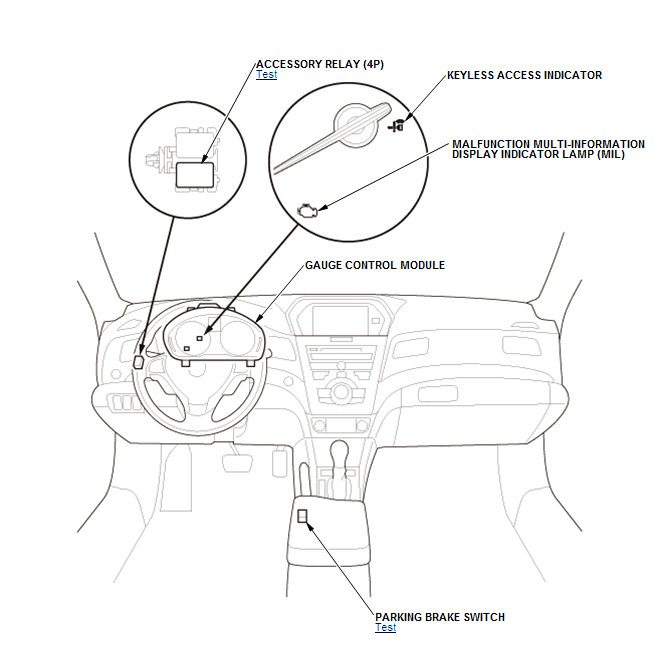 ACCESSORY RELAY (4P)
Test

KEYLESS ACCESS INDICATOR

MALFUNCTION MULTI-INFORMATION DISPLAY INDICATOR LAMP (MIL)

GAUGE CONTROL MODULE

PARKING BRAKE SWITCH
Test