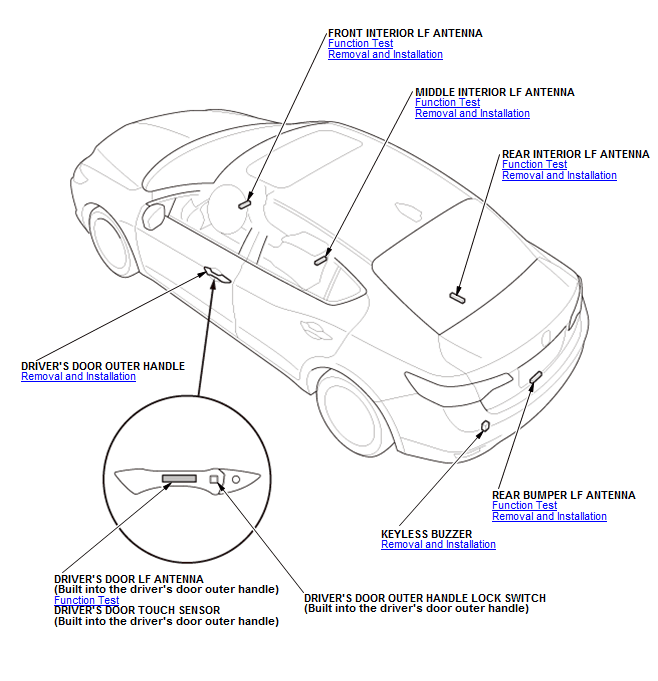 FRONT INTERIOR LF ANTENNA
Function Test
Removal and Installation

MIDDLE INTERIOR LF ANTENNA
Function Test
Removal and Installation

REAR INTERIOR LF ANTENNA
Function Test
Removal and Installation

DRIVER'S DOOR OUTER HANDLE
Removal and Installation

REAR BUMPER LF ANTENNA
Function Test
Removal and Installation

KEYLESS BUZZER
Removal and Installation

DRIVER'S DOOR LF ANTENNA
(Built into the driver's door outer handle)
Function Test
DRIVER'S DOOR TOUCH SENSOR
(Built into the driver's door outer handle)

DRIVER'S DOOR OUTER HANDLE LOCK SWITCH
(Built into the driver's door outer handle)