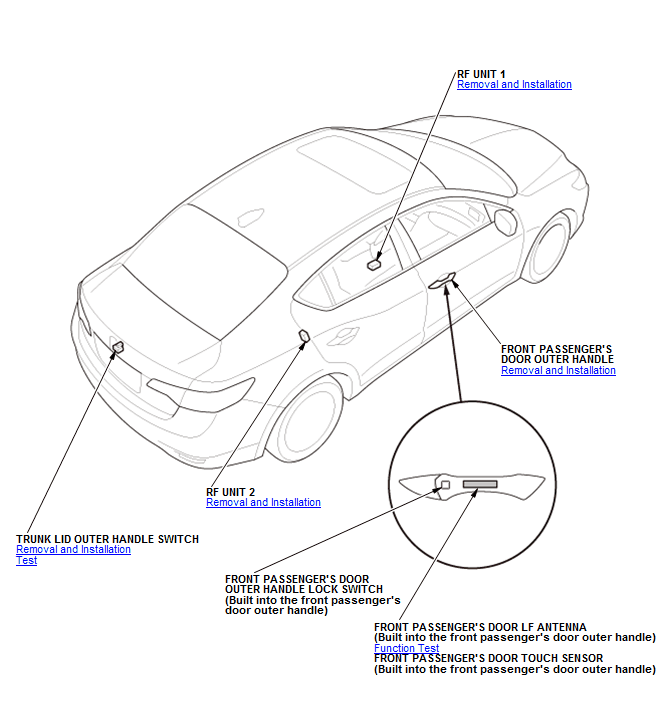 RF UNIT 1
Removal and Installation

FRONT PASSENGER'S DOOR OUTER HANDLE
Removal and Installation

RF UNIT 2
Removal and Installation

TRUNK LID OUTER HANDLE SWITCH
Removal and Installation
Test

FRONT PASSENGER'S DOOR OUTER HANDLE LOCK SWITCH
(Built into the front passenger's door outer handle)

FRONT PASSENGER'S DOOR LF ANTENNA
(Built into the front passenger's door outer handle)
Function Test
FRONT PASSENGER'S DOOR TOUCH SENSOR
(Built into the front passenger's door outer handle)