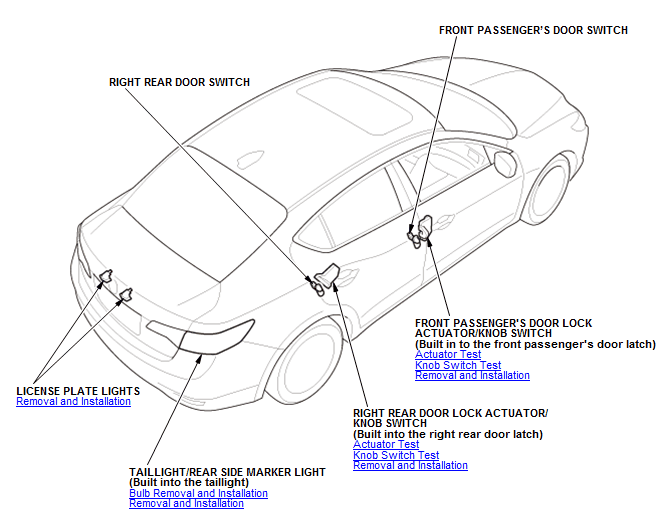 FRONT PASSENGER'S DOOR SWITCH

RIGHT REAR DOOR SWITCH

FRONT PASSENGER'S DOOR LOCK ACTUATOR/KNOB SWITCH
(Built in to the front passenger's door latch)
Actuator Test
Knob Switch Test
Removal and Installation

LICENSE PLATE LIGHTS
Removal and Installation

RIGHT REAR DOOR LOCK ACTUATOR/ KNOB SWITCH
(Built into the right rear door latch)
Actuator Test
Knob Switch Test
Removal and Installation

TAILLIGHT/REAR SIDE MARKER LIGHT
(Built into the taillight)
Bulb Removal and Installation
Removal and Installation