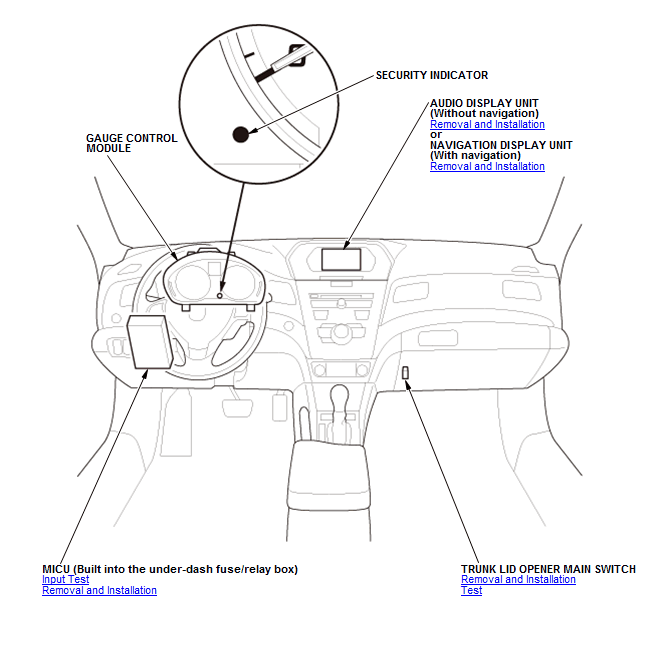 SECURITY INDICATOR

AUDIO DISPLAY UNIT
(Without navigation)
Removal and Installation
or
NAVIGATION DISPLAY UNIT
(With navigation)
Removal and Installation

GAUGE CONTROL MODULE

MICU (Built into the under-dash fuse/relay box)
Input Test
Removal and Installation

TRUNK LID OPENER MAIN SWITCH
Removal and Installation
Test