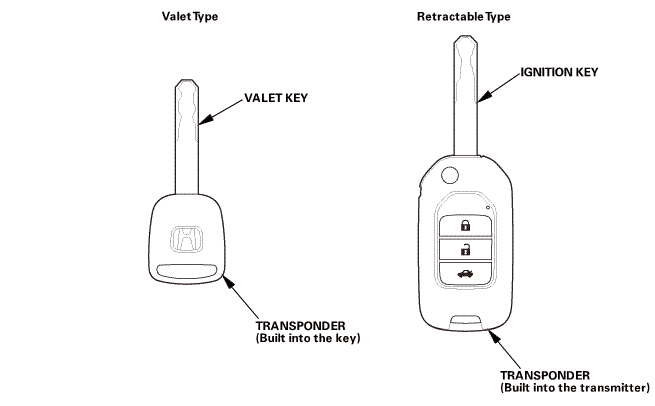 Valet Type

VALET KEY

TRANSPONDER
(Built into the key)

Retractable Type

IGNITION KEY

TRANSPONDER
(Built into the transmitter)