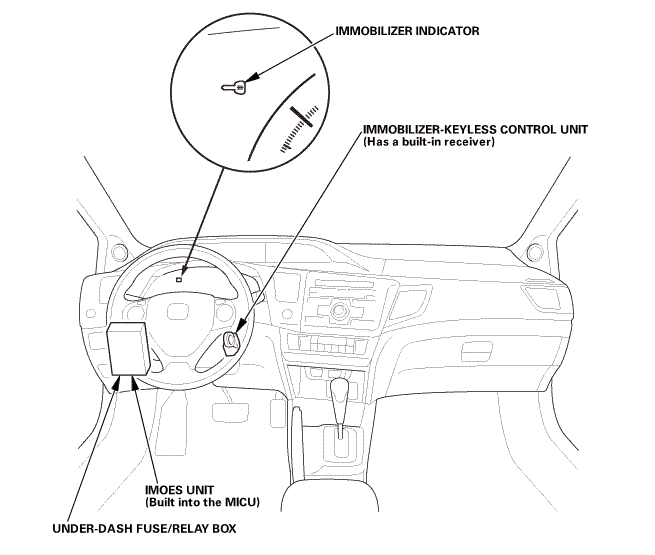 IMMOBILIZER INDICATOR

IMMOBILIZER-KEYLESS CONTROL UNIT
(Has a built-in receiver)

IMOES UNIT
(Built into the MICU)

UNDER-DASH FUSE/RELAY BOX