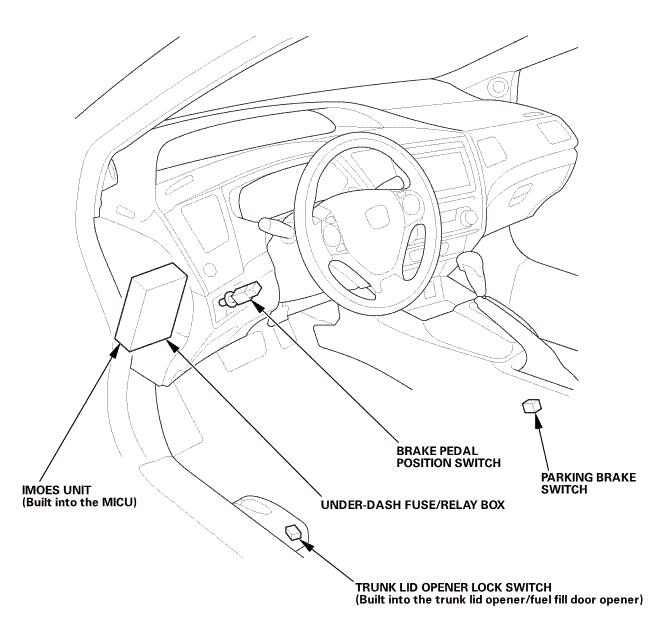 BRAKE PEDAL POSITION SWITCH

PARKING BRAKE SWITCH

IMOES UNIT
(Built into the MICU)

UNDER-DASH FUSE/RELAY BOX

TRUNK LID OPENER LOCK SWITCH
(Built into the trunk lid opener/fuel fill door opener)