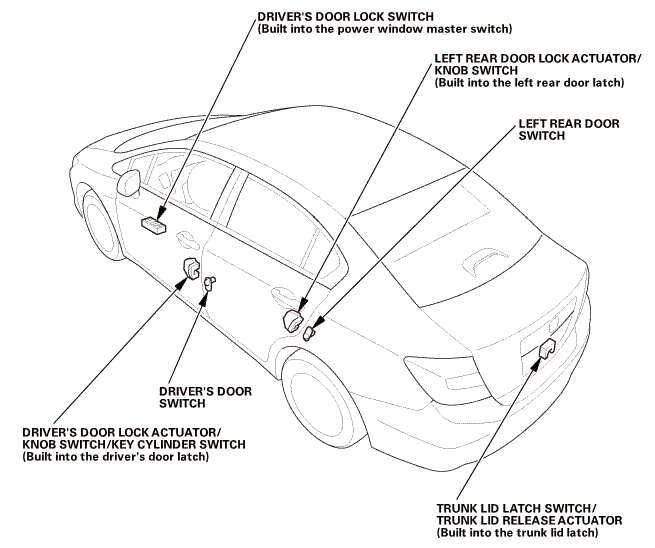 DRIVER'S DOOR LOCK SWITCH
(Built into the power window master switch)

LEFT REAR DOOR LOCK ACTUATOR/
KNOB SWITCH
(Built into the left rear door latch)

LEFT REAR DOOR
SWITCH

DRIVER'S DOOR
SWITCH

DRIVER'S DOOR LOCK ACTUATOR/
KNOB SWITCH/KEY CYLINDER SWITCH
(Built into the driver's door latch)

TRUNK LID LATCH SWITCH/
TRUNK LID RELEASE ACTUATOR
(Built into the trunk lid latch)