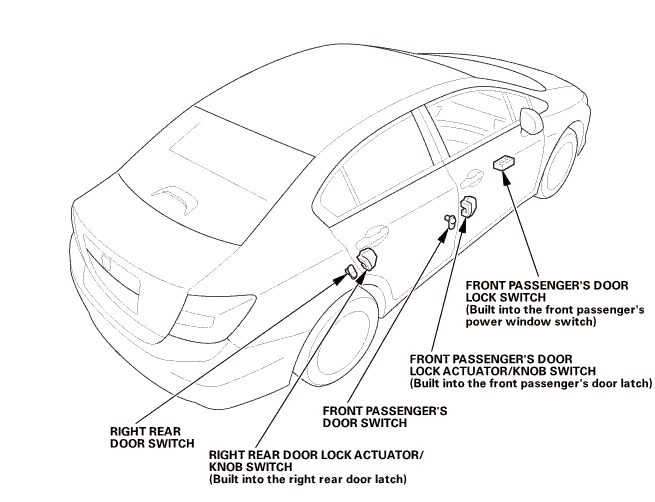 FRONT PASSENGER'S DOOR LOCK SWITCH
(Built into the front passenger's power window switch)

FRONT PASSENGER'S DOOR LOCK ACTUATOR/KNOB SWITCH
(Built into the front passenger's door latch)

FRONT PASSENGER'S DOOR SWITCH

RIGHT REAR DOOR SWITCH

RIGHT REAR DOOR LOCK ACTUATOR/ KNOB SWITCH
(Built into the right rear door latch)