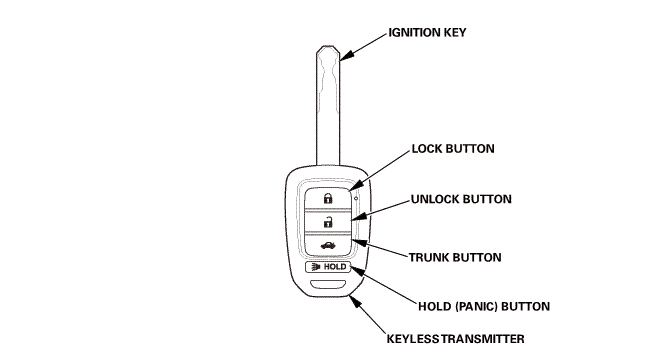 IGNITION KEY

LOCK BUTTON

UNLOCK BUTTON

TRUNK BUTTON

HOLD

HOLD (PANIC) BUTTON

KEYLESS TRANSMITTER