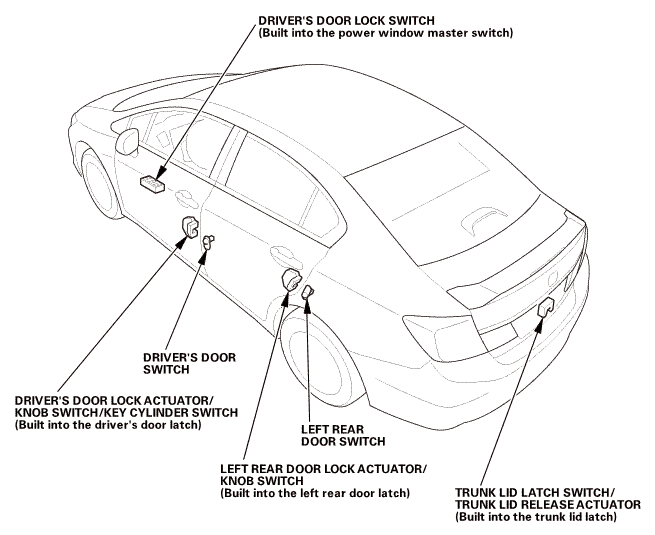 DRIVER'S DOOR LOCK SWITCH
(Built into the power window master switch)

DRIVER'S DOOR SWITCH

DRIVER'S DOOR LOCK ACTUATOR/ KNOB SWITCH/KEY CYLINDER SWITCH
(Built into the driver's door latch)

LEFT REAR DOOR SWITCH

LEFT REAR DOOR LOCK ACTUATOR/ KNOB SWITCH
(Built into the left rear door latch)

TRUNK LID LATCH SWITCH/ TRUNK LID RELEASE ACTUATOR
(Built into the trunk lid latch)