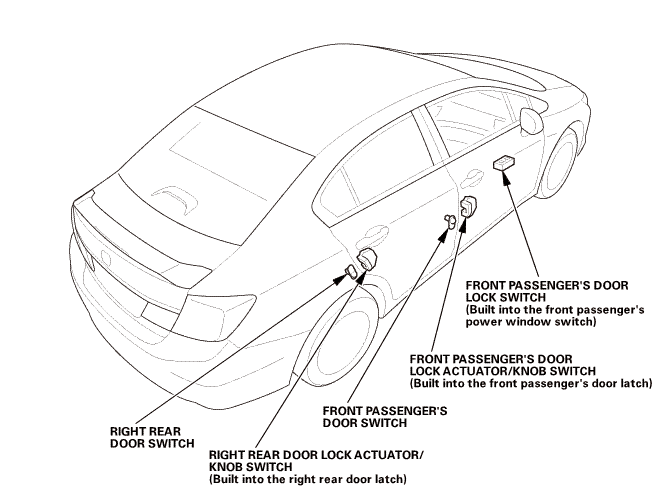 FRONT PASSENGER'S DOOR LOCK SWITCH
(Built into the front passenger's power window switch)

FRONT PASSENGER'S DOOR LOCK ACTUATOR/KNOB SWITCH
(Built into the front passenger's door latch)

FRONT PASSENGER'S DOOR SWITCH

RIGHT REAR DOOR SWITCH

RIGHT REAR DOOR LOCK ACTUATOR/ KNOB SWITCH
(Built into the right rear door latch)