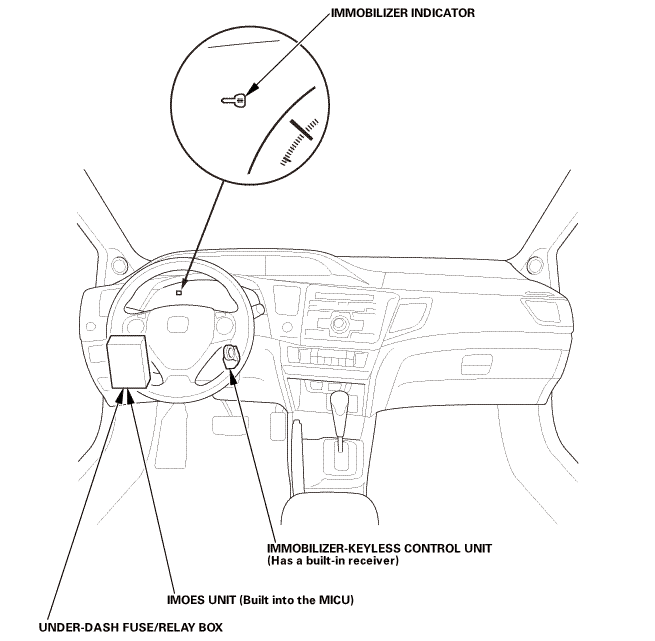 IMMOBILIZER INDICATOR

IMMOBILIZER-KEYLESS CONTROL UNIT
(Has a built-in receiver)

IMOES UNIT (Built into the MICU)

UNDER-DASH FUSE/RELAY BOX