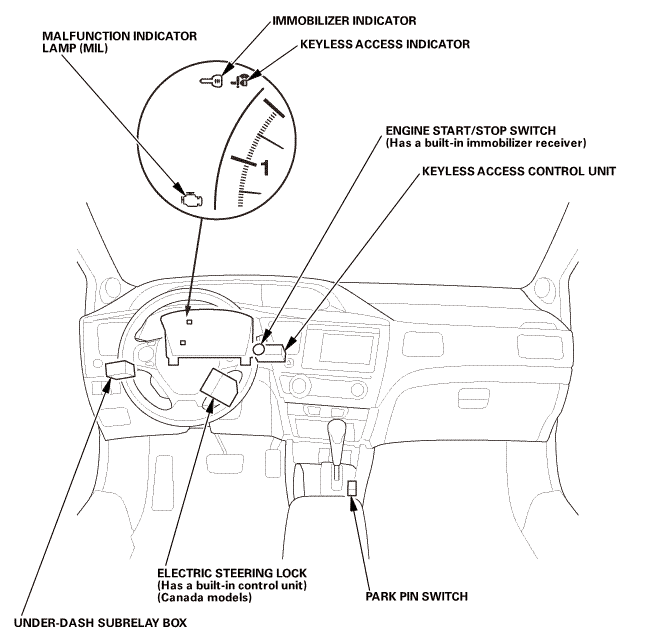 MALFUNCTION INDICATOR LAMP (MIL)

IMMOBILIZER INDICATOR

KEYLESS ACCESS INDICATOR

1

ENGINE START/STOP SWITCH
(Has a built-in immobilizer receiver)

KEYLESS ACCESS CONTROL UNIT

ELECTRIC STEERING LOCK
(Has a built-in control unit)
(Canada models)

PARK PIN SWITCH

UNDER-DASH SUBRELAY BOX