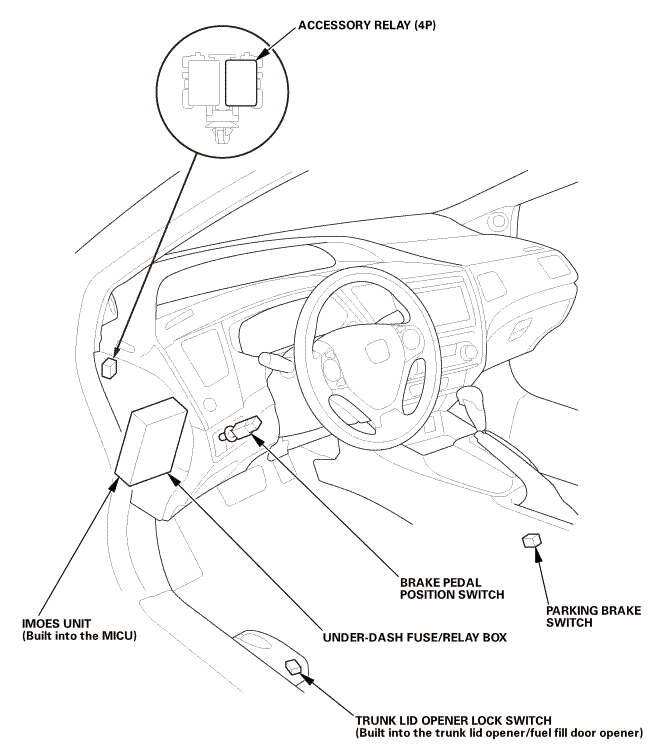 ACCESSORY RELAY (4P)

BRAKE PEDAL POSITION SWITCH

PARKING BRAKE SWITCH

IMOES UNIT
(Built into the MICU)

UNDER-DASH FUSE/RELAY BOX

TRUNK LID OPENER LOCK SWITCH
(Built into the trunk lid opener/fuel fill door opener)