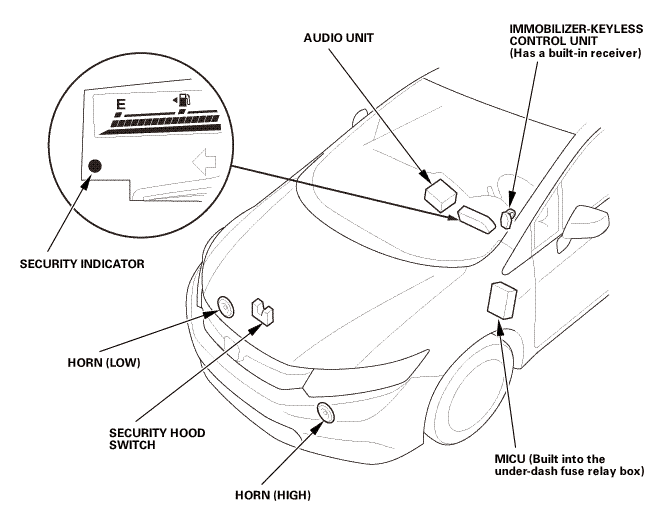 AUDIO UNIT

IMMOBILIZER-KEYLESS CONTROL UNIT (Has a built-in receiver)

E

SECURITY INDICATOR

HORN (LOW)

SECURITY HOOD SWITCH

HORN (HIGH)

MICU (Built into the under-dash fuse relay box)