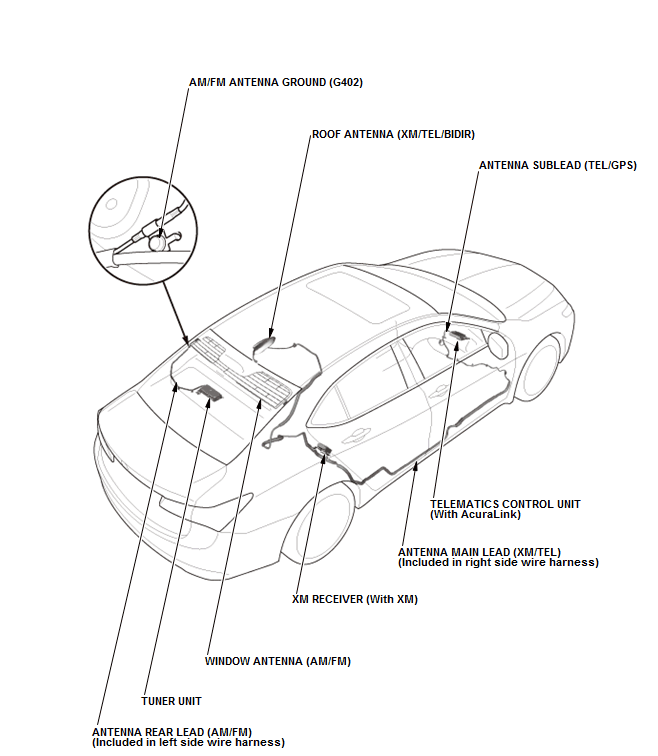 AM/FM ANTENNA GROUND (G402)

ROOF ANTENNA (XM/TEL/BIDIR)

ANTENNA SUBLEAD (TEL/GPS)

TELEMATICS CONTROL UNIT
(With AcuraLink)

ANTENNA MAIN LEAD (XM/TEL)
(Included in right side wire harness)

XM RECEIVER (With XM)

WINDOW ANTENNA (AM/FM)

TUNER UNIT

ANTENNA REAR LEAD (AM/FM)
(Included in left side wire harness)