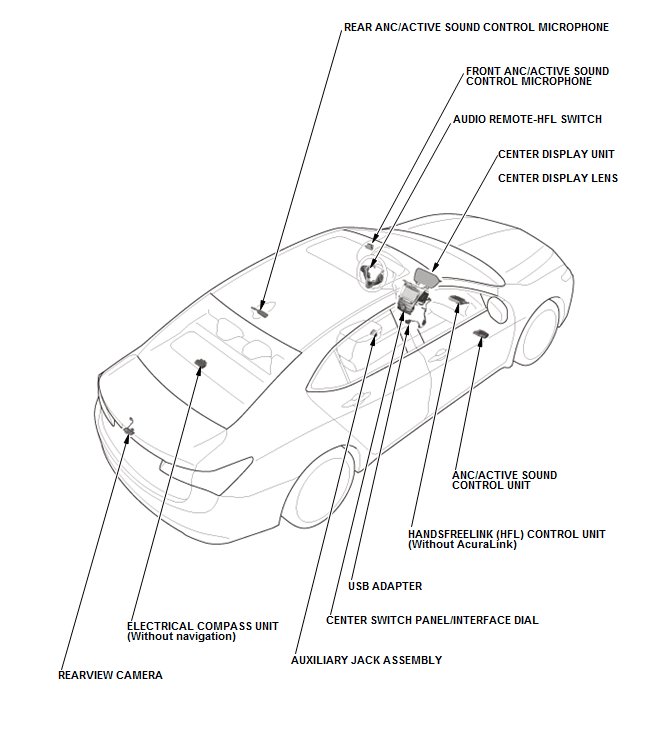 REAR ANC/ACTIVE SOUND CONTROL MICROPHONE

FRONT ANC/ACTIVE SOUND CONTROL MICROPHONE

AUDIO REMOTE-HFL SWITCH

CENTER DISPLAY UNIT

CENTER DISPLAY LENS

ANC/ACTIVE SOUND CONTROL UNIT

HANDSFREELINK (HFL) CONTROL UNIT (Without AcuraLink)

USB ADAPTER

CENTER SWITCH PANEL/INTERFACE DIAL

ELECTRICAL COMPASS UNIT (Without navigation)

AUXILIARY JACK ASSEMBLY

REARVIEW CAMERA