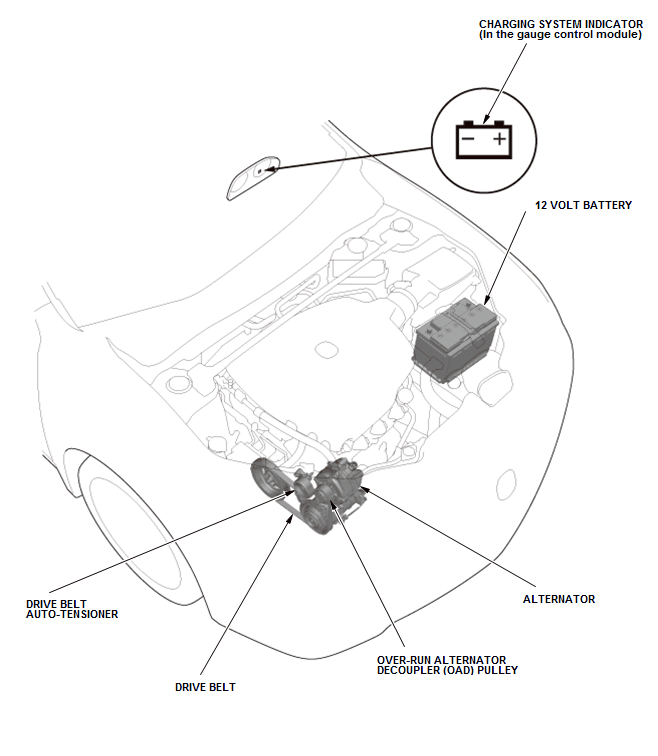 CHARGING SYSTEM INDICATOR
(In the gauge control module)

12 VOLT BATTERY

DRIVE BELT
AUTO-TENSIONER

ALTERNATOR

OVER-RUN ALTERNATOR
DECOUPLER (OAD) PULLEY

DRIVE BELT