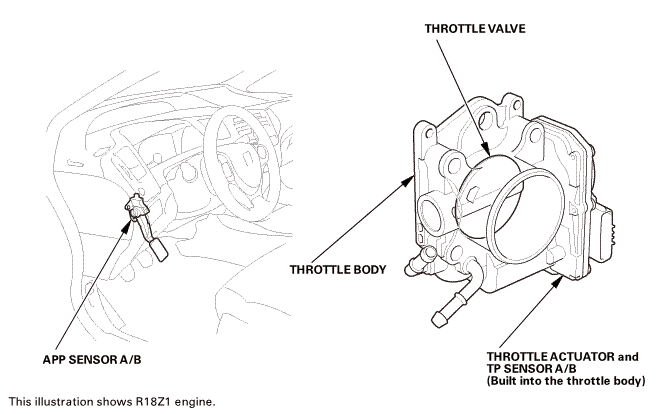 THROTTLE VALVE

THROTTLE BODY

APP SENSOR A/B

THROTTLE ACTUATOR and TP SENSOR A/B (Built into the throttle body)

This illustration shows R18Z1 engine.