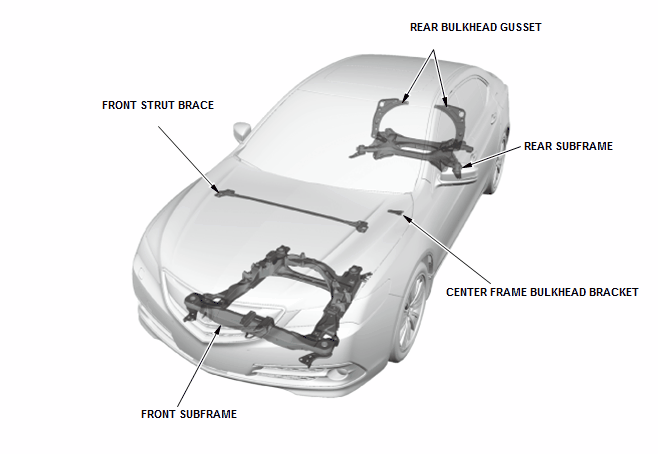 REAR BULKHEAD GUSSET

FRONT STRUT BRACE

REAR SUBFRAME

CENTER FRAME BULKHEAD BRACKET

FRONT SUBFRAME