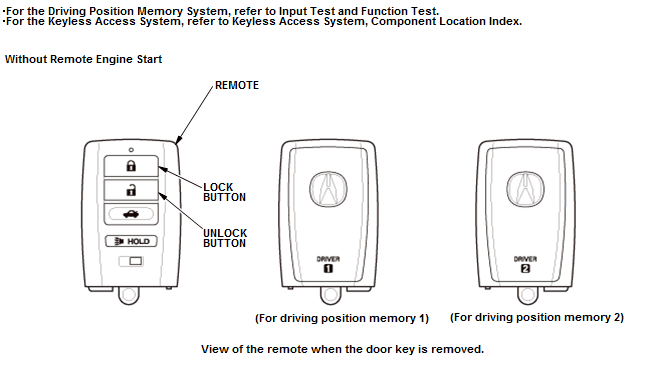 ·For the Driving Position Memory System, refer to Input Test and Function Test.
·For the Keyless Access System, refer to Keyless Access System, Component Location Index.

Without Remote Engine Start

REMOTE

LOCK BUTTON

UNLOCK BUTTON

HOLD

DRIVER 1

DRIVER 2

(For driving position memory 1)

(For driving position memory 2)

View of the remote when the door key is removed.