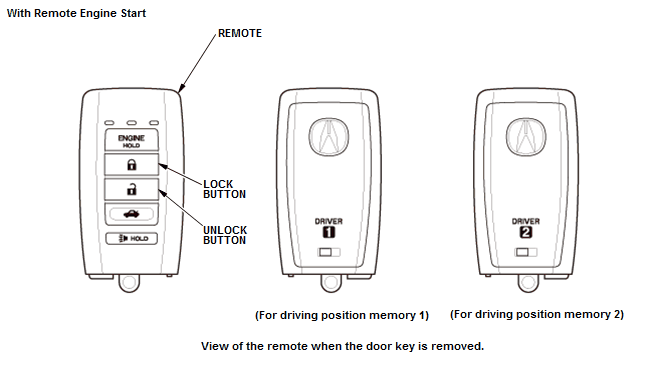 With Remote Engine Start

REMOTE

ENGINE
HOLD

LOCK
BUTTON

UNLOCK
BUTTON

HOLD

DRIVER
1

DRIVER
2

(For driving position memory 1)

(For driving position memory 2)

View of the remote when the door key is removed.