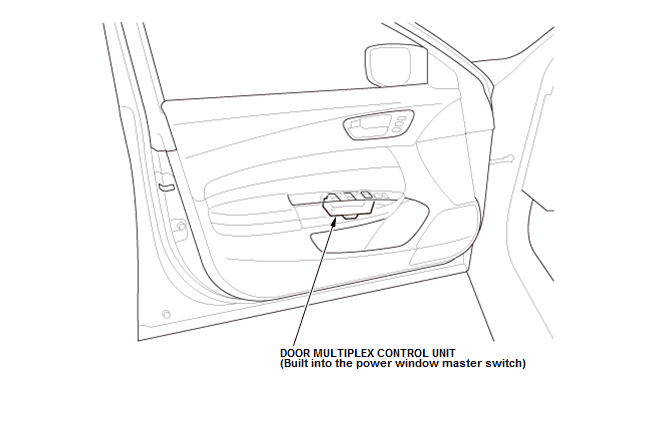 DOOR MULTIPLEX CONTROL UNIT
(Built into the power window master switch)