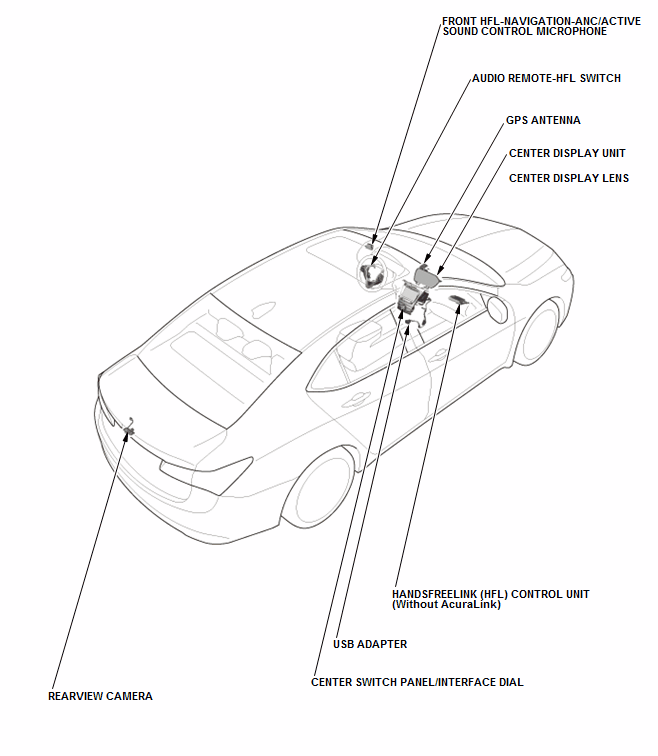 FRONT HFL-NAVIGATION-ANC/ACTIVE SOUND CONTROL MICROPHONE

AUDIO REMOTE-HFL SWITCH

GPS ANTENNA

CENTER DISPLAY UNIT

CENTER DISPLAY LENS

HANDSFREELINK (HFL) CONTROL UNIT (Without AcuraLink)

USB ADAPTER

CENTER SWITCH PANEL/INTERFACE DIAL

REARVIEW CAMERA