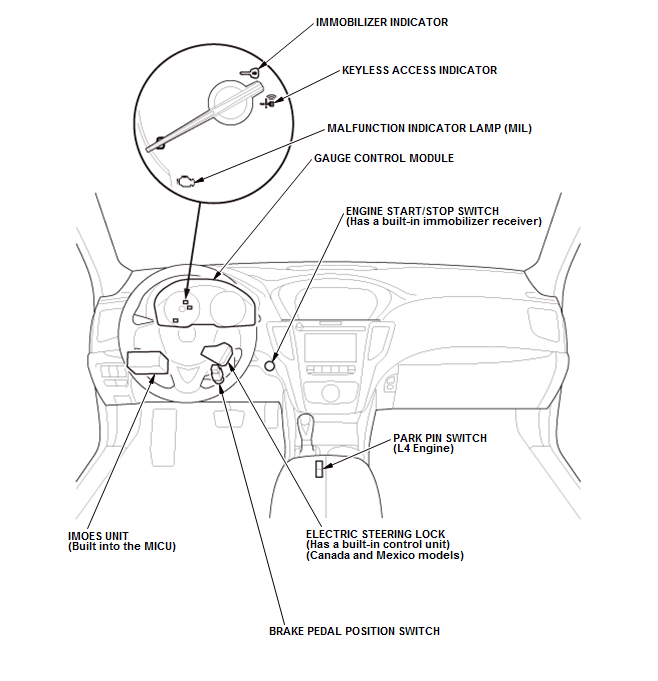 IMMOBILIZER INDICATOR

KEYLESS ACCESS INDICATOR

MALFUNCTION INDICATOR LAMP (MIL)

GAUGE CONTROL MODULE

ENGINE START/STOP SWITCH
(Has a built-in immobilizer receiver)

PARK PIN SWITCH
(L4 Engine)

IMOES UNIT
(Built into the MICU)

ELECTRIC STEERING LOCK
(Has a built-in control unit)
(Canada and Mexico models)

BRAKE PEDAL POSITION SWITCH