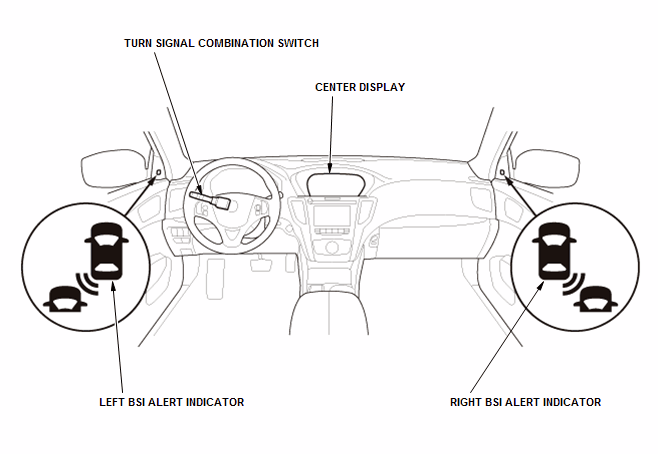 TURN SIGNAL COMBINATION SWITCH

CENTER DISPLAY

LEFT BSI ALERT INDICATOR

RIGHT BSI ALERT INDICATOR