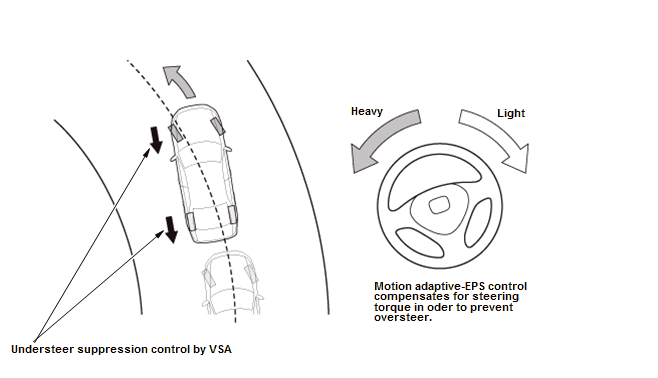 Heavy

Light

Motion adaptive-EPS control compensates for steering torque in oder to prevent oversteer.

Understeer suppression control by VSA