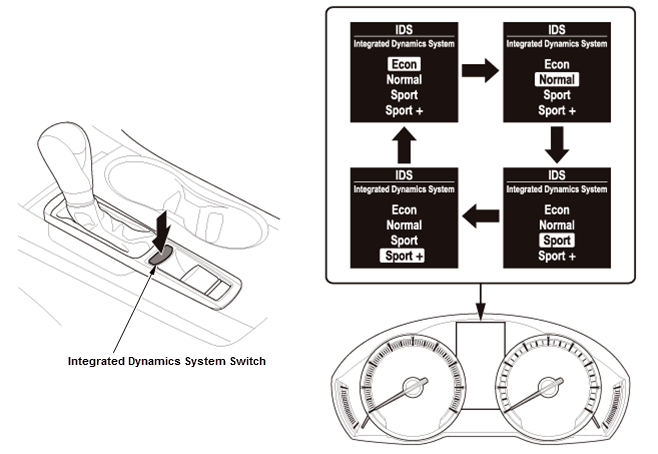 Integrated Dynamics System Switch

IDS
Integrated Dynamics System
Econ
Normal
Sport
Sport +

IDS
Integrated Dynamics System
Econ
Normal
Sport
Sport +

IDS
Integrated Dynamics System
Econ
Normal
Sport
Sport +

IDS
Integrated Dynamics System
Econ
Normal
Sport
Sport +