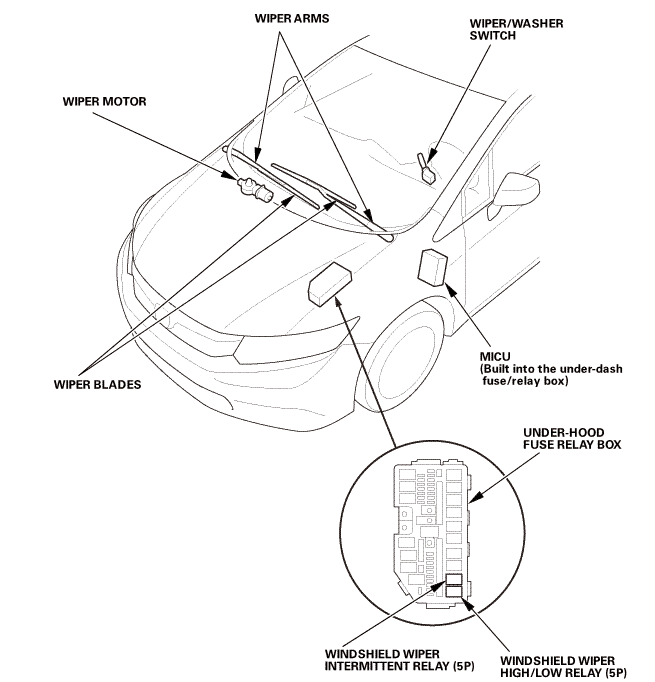 WIPER ARMS

WIPER/WASHER SWITCH

WIPER MOTOR

WIPER BLADES

MICU
(Built into the under-dash fuse/relay box)

UNDER-HOOD FUSE RELAY BOX

WINDSHIELD WIPER INTERMITTENT RELAY (5P)

WINDSHIELD WIPER HIGH/LOW RELAY (5P)