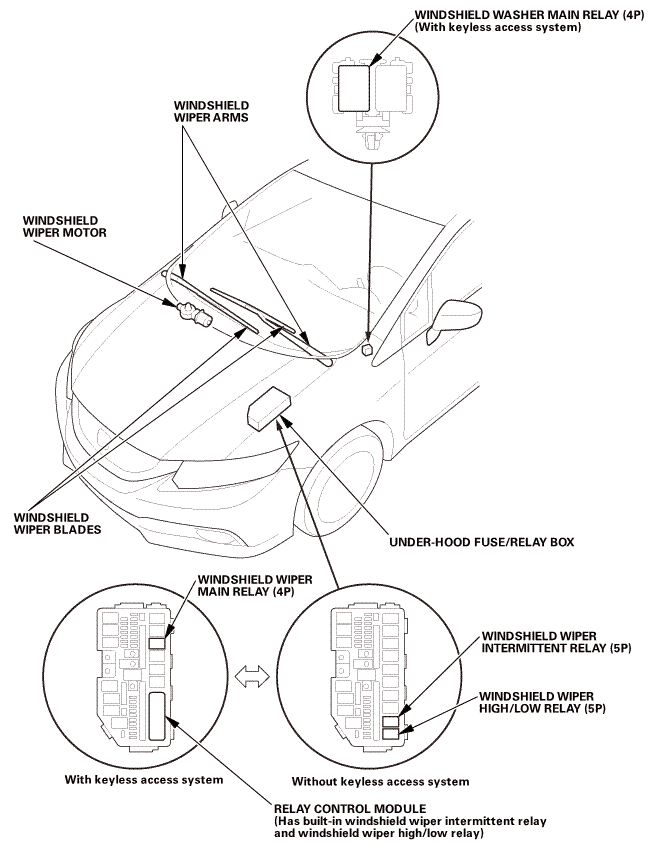 WINDSHIELD WASHER MAIN RELAY (4P)
(With keyless access system)

WINDSHIELD
WIPER ARMS

WINDSHIELD
WIPER MOTOR

WINDSHIELD
WIPER BLADES

UNDER-HOOD FUSE/RELAY BOX

WINDSHIELD WIPER
MAIN RELAY (4P)

WINDSHIELD WIPER
INTERMITTENT RELAY (5P)

WINDSHIELD WIPER
HIGH/LOW RELAY (5P)

With keyless access system

Without keyless access system

RELAY CONTROL MODULE
(Has built-in windshield wiper intermittent relay and windshield wiper high/low relay)