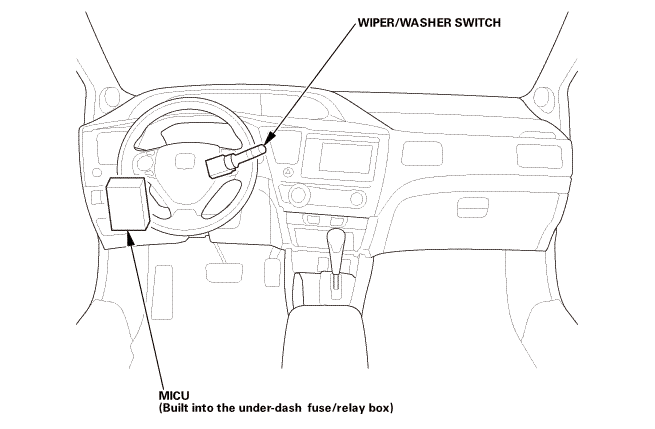 WIPER/WASHER SWITCH

MICU
(Built into the under-dash fuse/relay box)