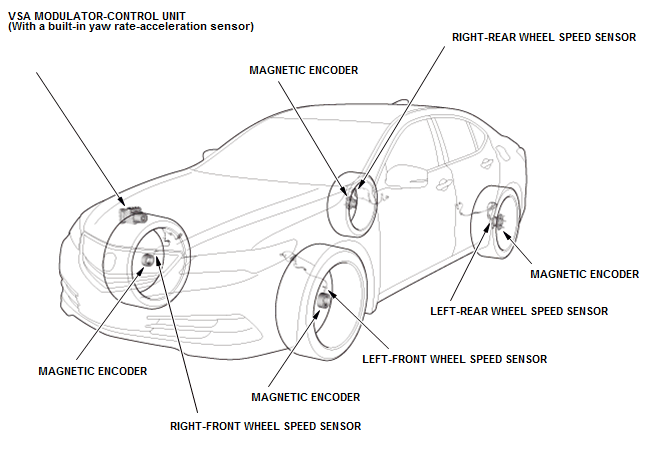 VSA MODULATOR-CONTROL UNIT
(With a built-in yaw rate-acceleration sensor)

RIGHT-REAR WHEEL SPEED SENSOR

MAGNETIC ENCODER

MAGNETIC ENCODER

LEFT-REAR WHEEL SPEED SENSOR

LEFT-FRONT WHEEL SPEED SENSOR

MAGNETIC ENCODER

MAGNETIC ENCODER

RIGHT-FRONT WHEEL SPEED SENSOR