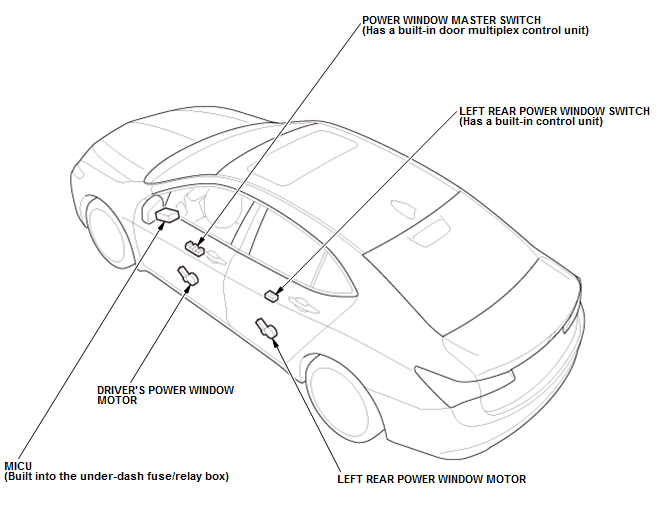 POWER WINDOW MASTER SWITCH
(Has a built-in door multiplex control unit)

LEFT REAR POWER WINDOW SWITCH
(Has a built-in control unit)

DRIVER'S POWER WINDOW MOTOR

MICU
(Built into the under-dash fuse/relay box)

LEFT REAR POWER WINDOW MOTOR