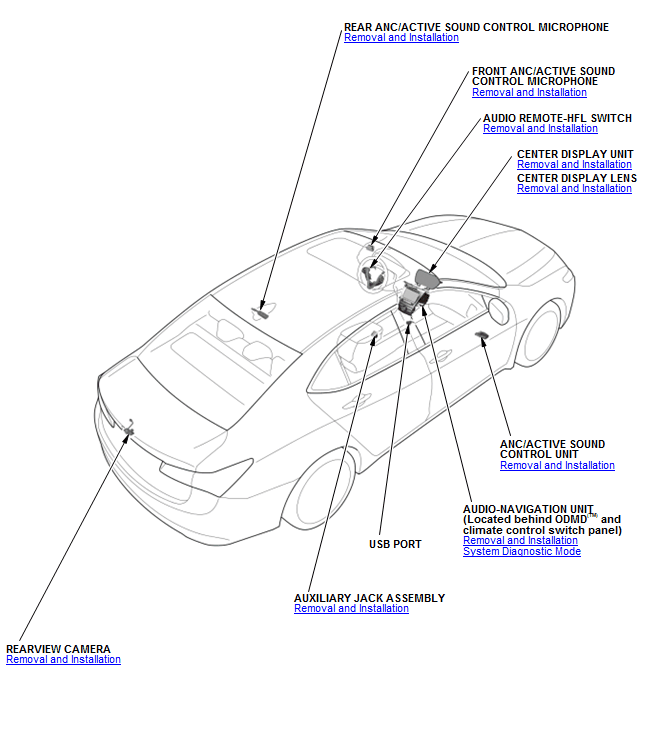 REAR ANC/ACTIVE SOUND CONTROL MICROPHONE
Removal and Installation

FRONT ANC/ACTIVE SOUND CONTROL MICROPHONE
Removal and Installation

AUDIO REMOTE-HFL SWITCH
Removal and Installation

CENTER DISPLAY UNIT
Removal and Installation

CENTER DISPLAY LENS
Removal and Installation

ANC/ACTIVE SOUND CONTROL UNIT
Removal and Installation

AUDIO-NAVIGATION UNIT (Located behind ODMD™ and climate control switch panel)
Removal and Installation
System Diagnostic Mode

USB PORT

AUXILIARY JACK ASSEMBLY
Removal and Installation

REARVIEW CAMERA
Removal and Installation