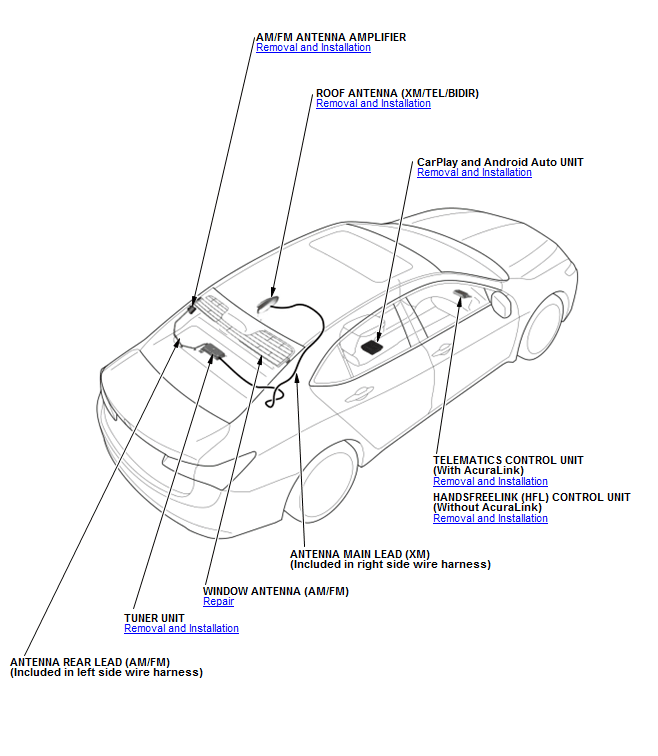 AM/FM ANTENNA AMPLIFIER
Removal and Installation

ROOF ANTENNA (XM/TEL/BIDIR)
Removal and Installation

CarPlay and Android Auto UNIT
Removal and Installation

TELEMATICS CONTROL UNIT
(With AcuraLink)
Removal and Installation

HANDSFREELINK (HFL) CONTROL UNIT
(Without AcuraLink)
Removal and Installation

ANTENNA MAIN LEAD (XM)
(Included in right side wire harness)

WINDOW ANTENNA (AM/FM)
Repair

TUNER UNIT
Removal and Installation

ANTENNA REAR LEAD (AM/FM)
(Included in left side wire harness)