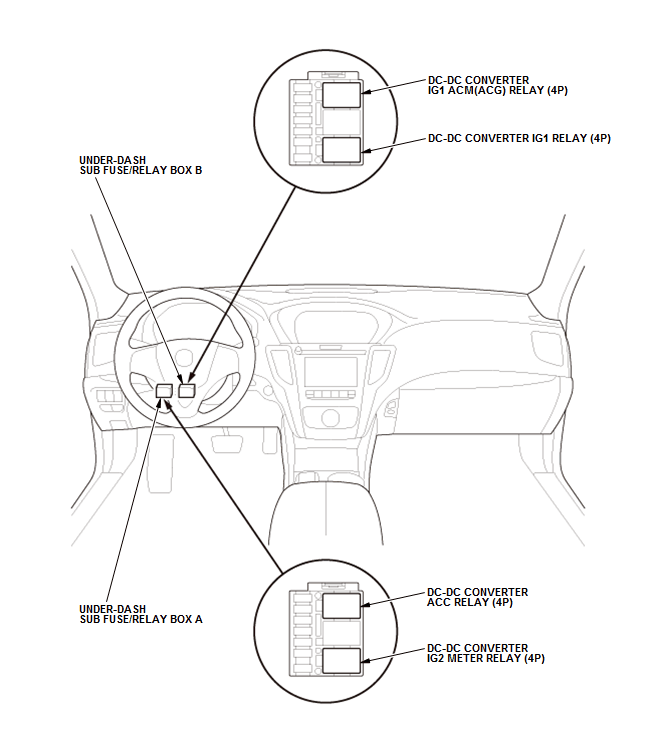 DC-DC CONVERTER
IG1 ACM(ACG) RELAY (4P)

DC-DC CONVERTER IG1 RELAY (4P)

UNDER-DASH
SUB FUSE/RELAY BOX B

UNDER-DASH
SUB FUSE/RELAY BOX A

DC-DC CONVERTER
ACC RELAY (4P)

DC-DC CONVERTER
IG2 METER RELAY (4P)