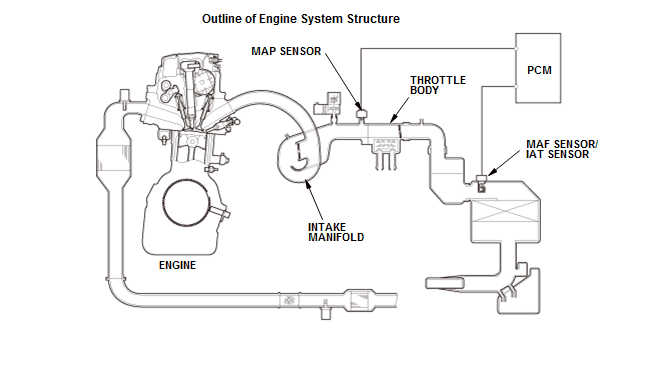 Outline of Engine System Structure

MAP SENSOR

PCM

THROTTLE BODY

MAF SENSOR/ IAT SENSOR

INTAKE MANIFOLD

ENGINE